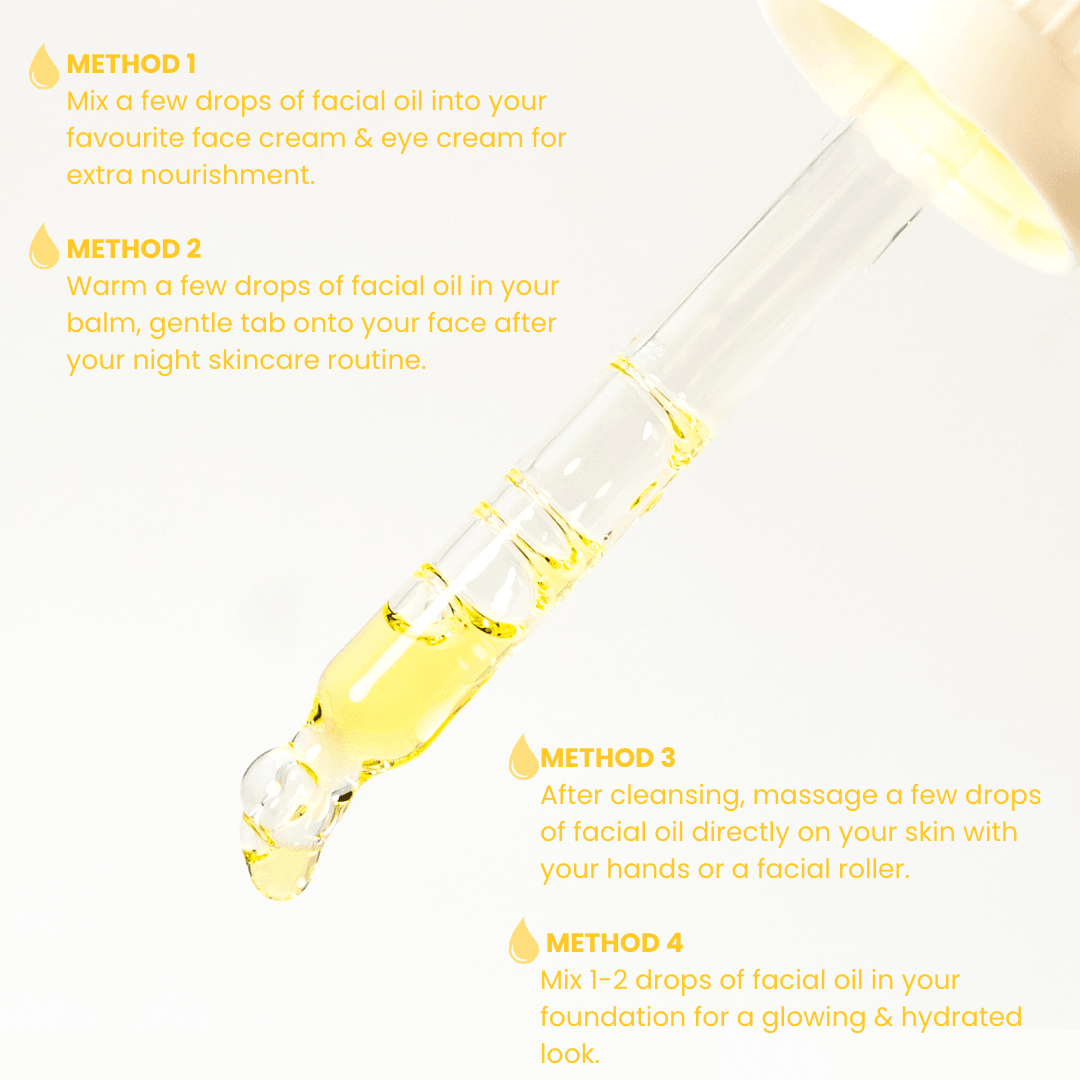 METHOD 1
Mix a few drops of facial oil into your favourite face cream & eye cream for extra nourishment.

METHOD 2
Warm a few drops of facial oil in your balm, gentle tab onto your face after your night skincare routine.

METHOD 3
After cleansing, massage a few drops of facial oil directly on your skin with your hands or a facial roller.

METHOD 4
Mix 1-2 drops of facial oil in your foundation for a glowing & hydrated look.